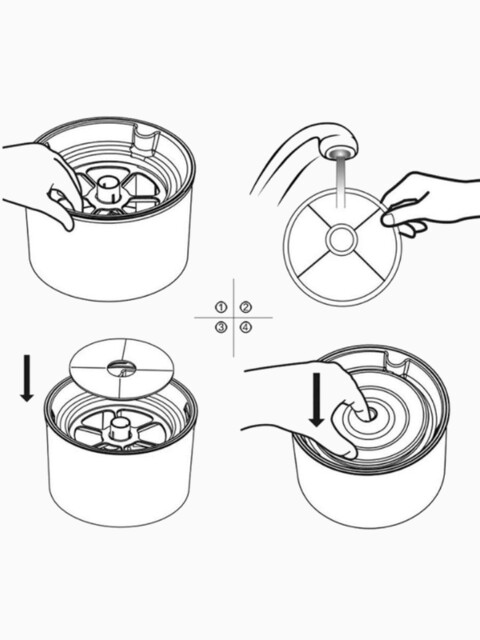 ①	②
③	④