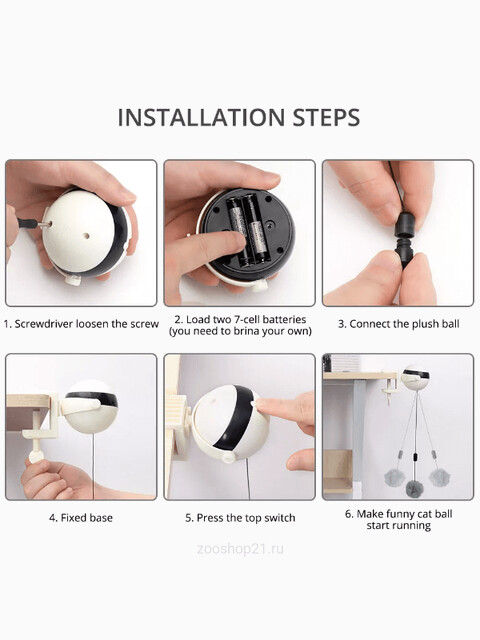 INSTALLATION STEPS

1. Screwdriver loosen the screw

2. Load two 7-cell batteries (you need to brina your own)

3. Connect the plush ball

4. Fixed base

5. Press the top switch

6. Make funny cat ball start running

zooshop21.ru