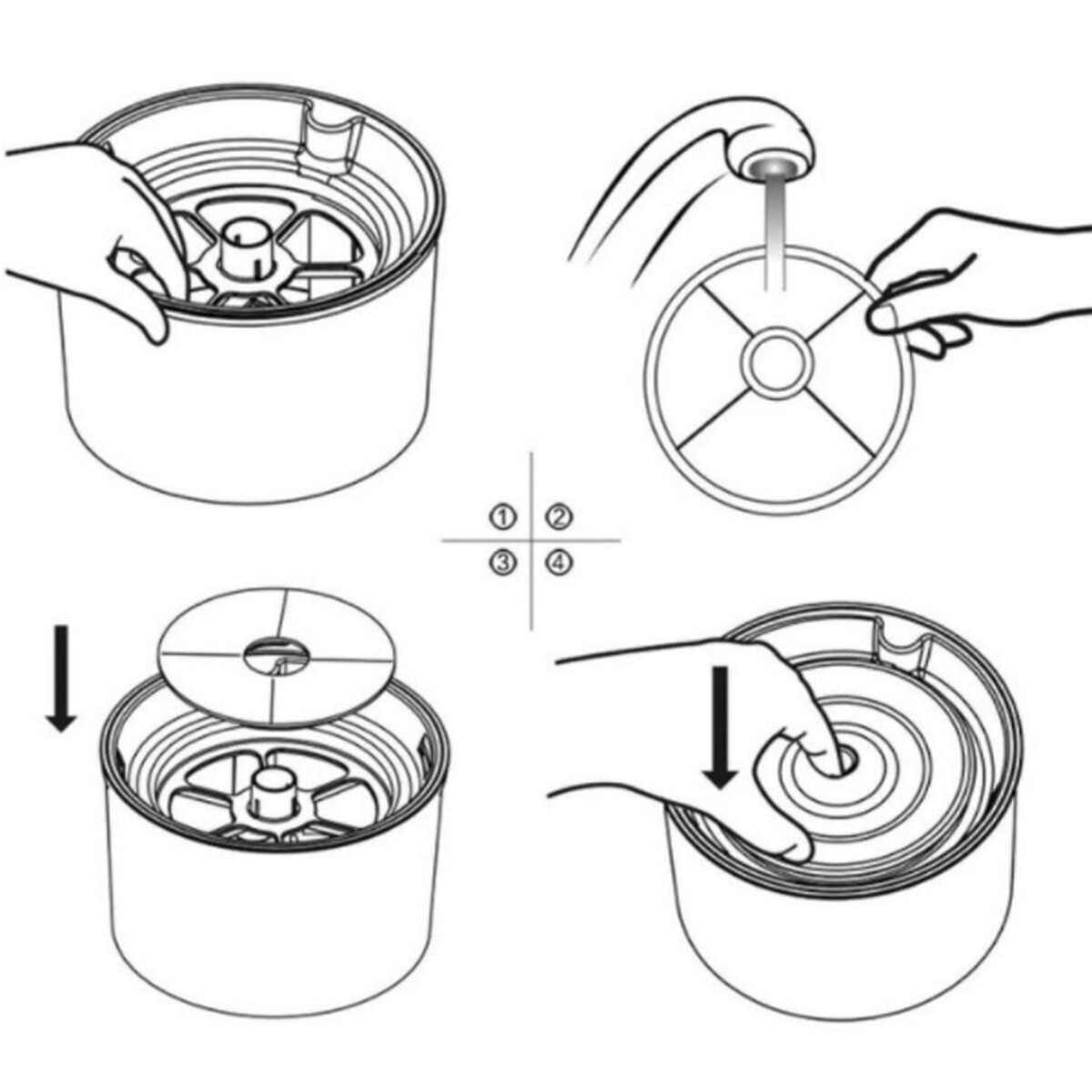 ① ②
③ ④