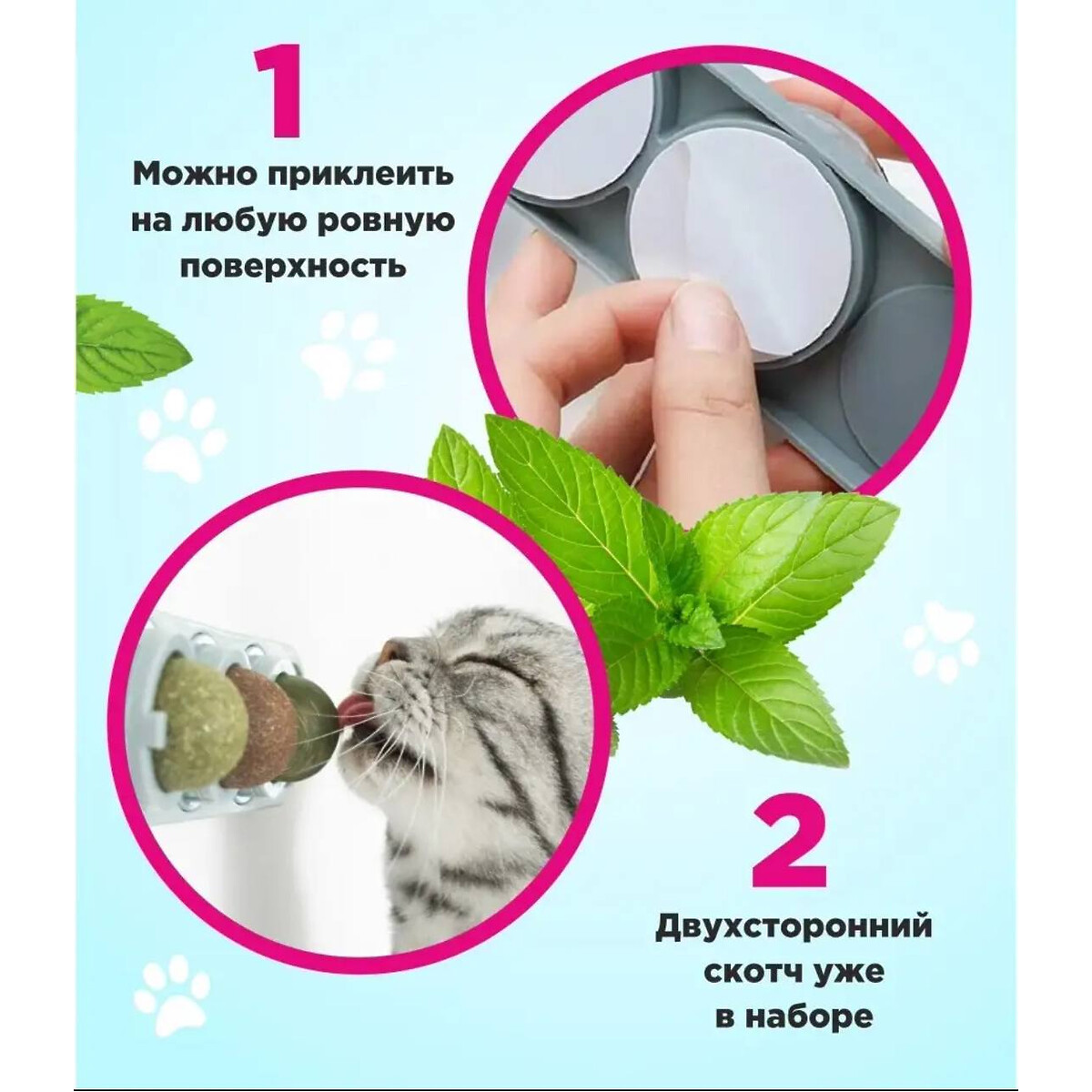 1

Можно приклеить на любую ровную поверхность

2

Двухсторонний скотч уже в наборе