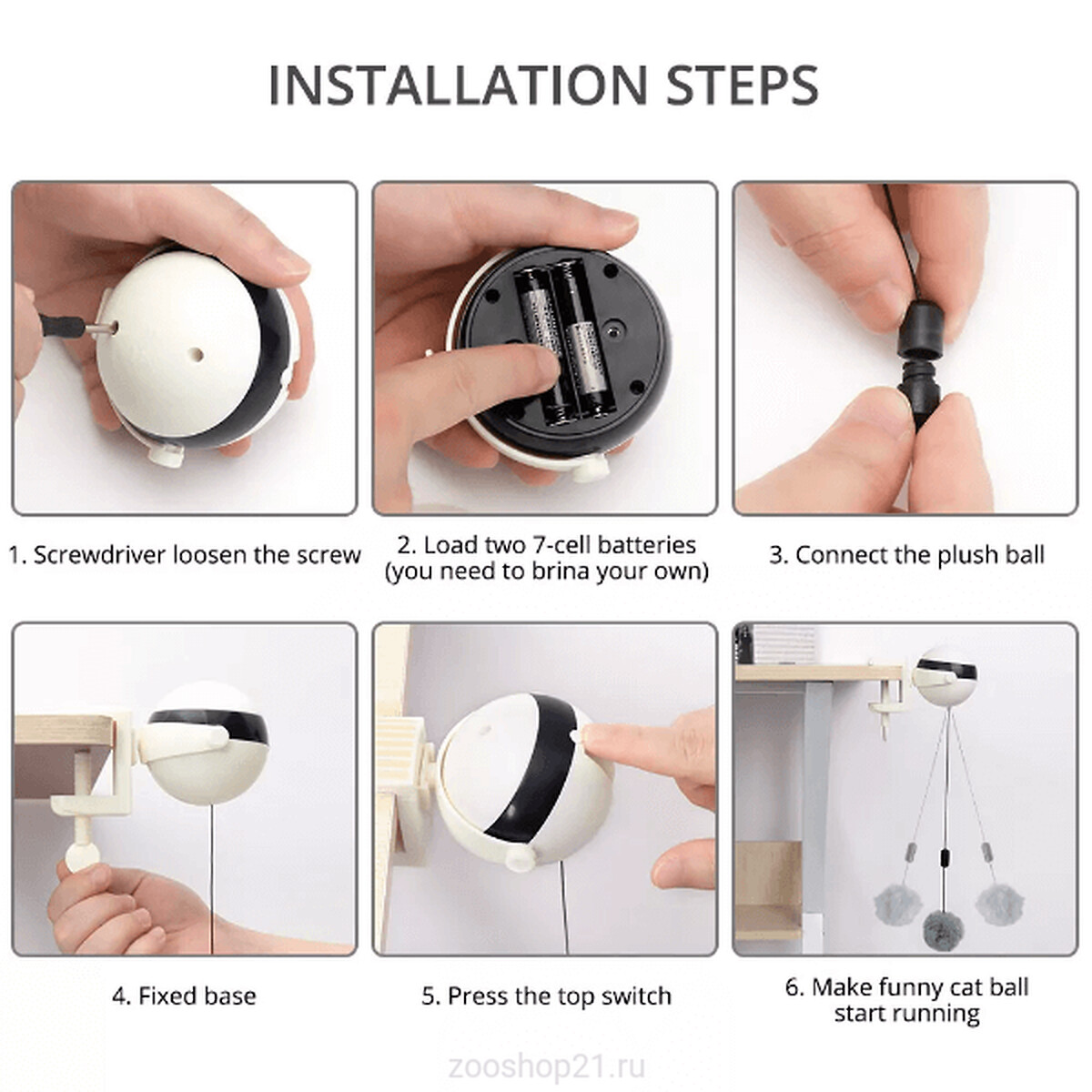 INSTALLATION STEPS

1. Screwdriver loosen the screw

2. Load two 7-cell batteries (you need to brina your own)

3. Connect the plush ball

4. Fixed base

5. Press the top switch

6. Make funny cat ball start running

zooshop21.ru